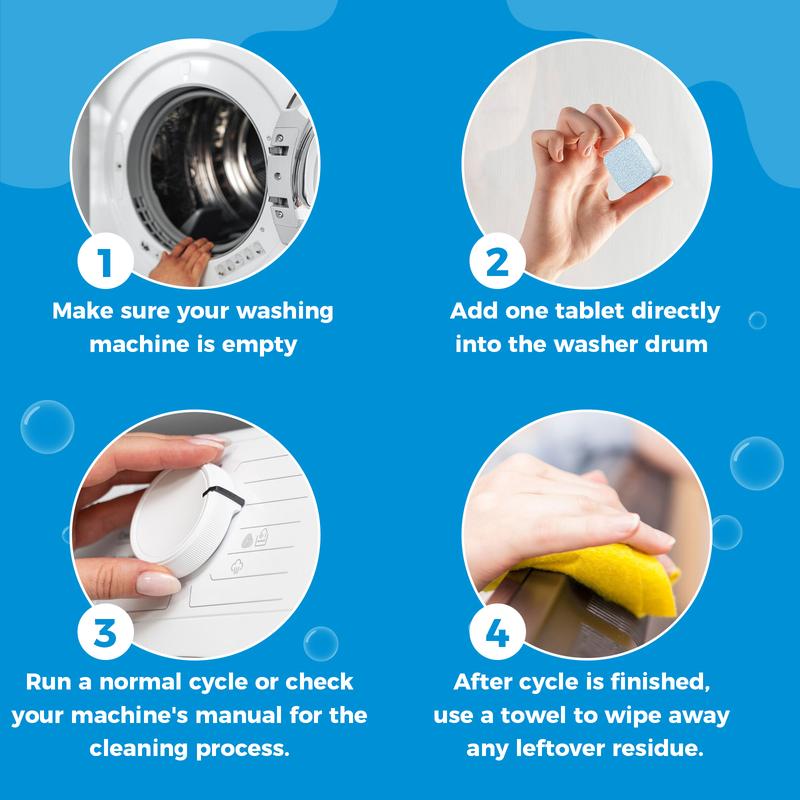 1
Make sure your washing machine is empty

2
Add one tablet directly into the washer drum

3
Run a normal cycle or check your machine's manual for the cleaning process.

4
After cycle is finished, use a towel to wipe away any leftover residue.