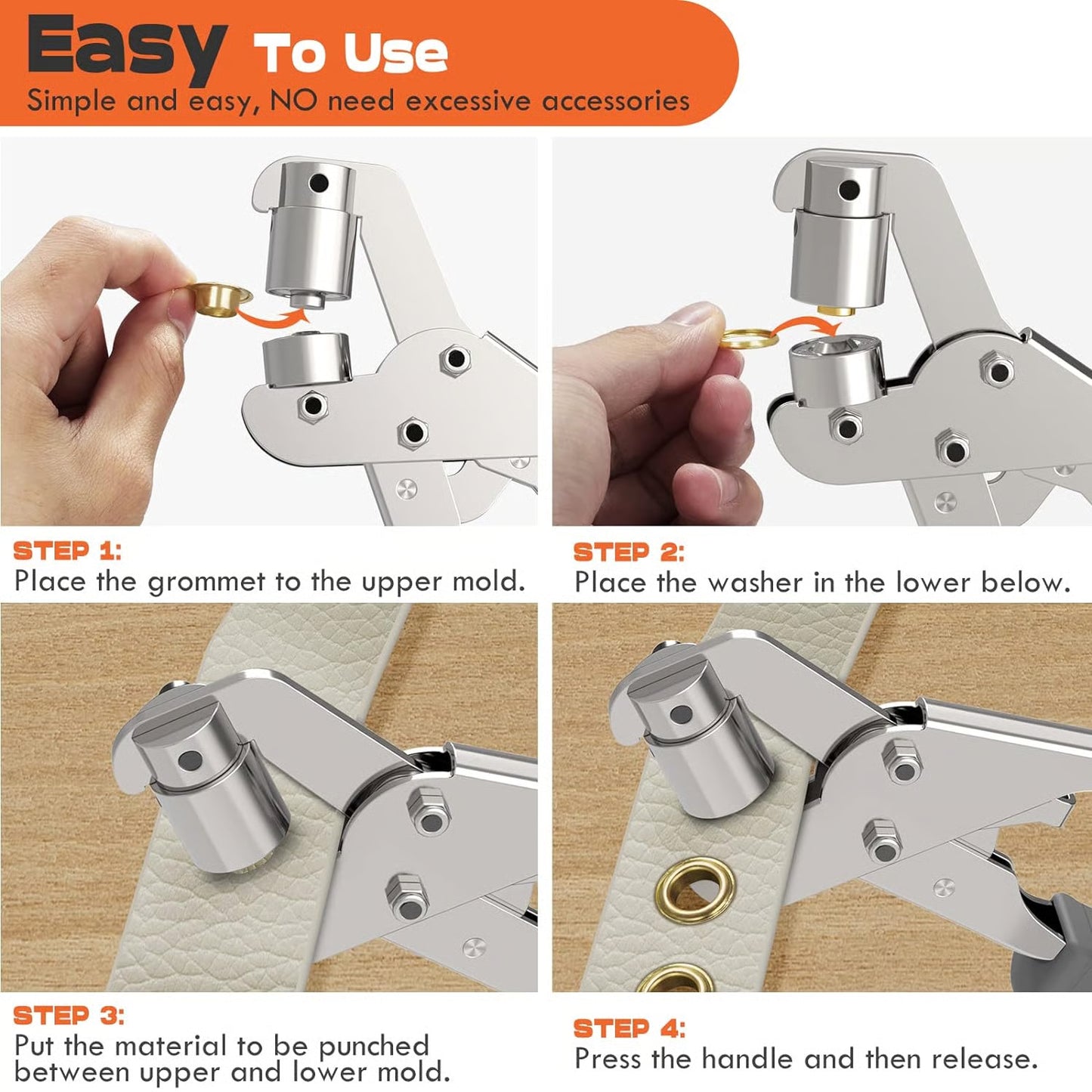 Easy To Use
Simple and easy, NO need excessive accessories

STEP 1:
Place the grommet to the upper mold.

STEP 2:
Place the washer in the lower below.

STEP 3:
Put the material to be punched between upper and lower mold.

STEP 4:
Press the handle and then release.