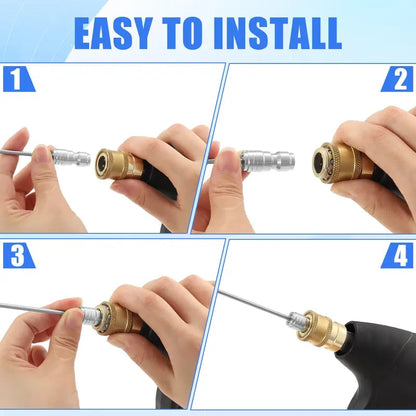 EASY TO INSTALL

1

2

3

4