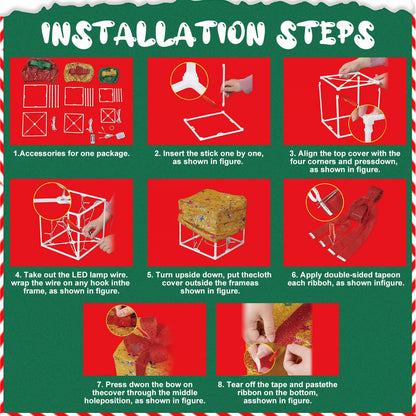 INSTALLATION STEPS

1.Accessories for one package.

2. Insert the stick one by one, as shown in figure.

3. Align the top cover with the four corners and pressdown, as shown in figure.

4. Take out the LED lamp wire. wrap the wire on any hook inthe frame, as shown in figure.

5. Turn upside down, put thecloth cover outside the frameas shown in figure.

6. Apply double-sided tapeon each ribboh, as shown infigure.

7. Press dwon the bow on thecover through the middle holeposition, as shown in figure.

8. Tear off the tape and pastethe ribbon on the bottom, asshown in figure.