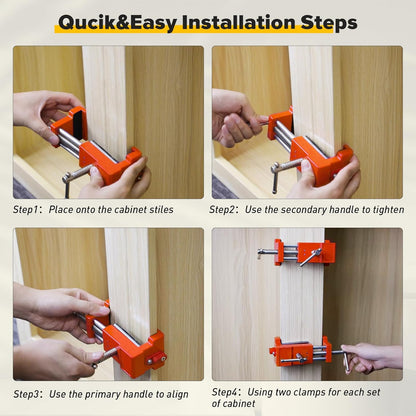 Qucik&Easy Installation Steps

Step1: Place onto the cabinet stiles

Step2: Use the secondary handle to tighten

Step3: Use the primary handle to align

Step4: Using two clamps for each set of cabinet