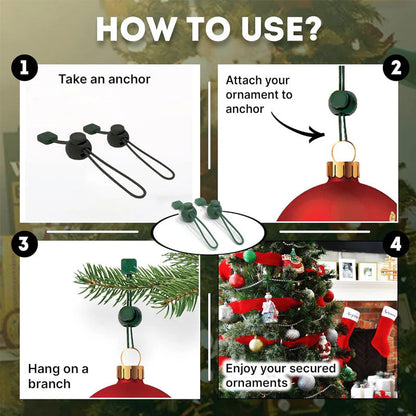 HOW TO USE?

1

Take an anchor

2

Attach your ornament to anchor

3

Hang on a branch

4

Enjoy your secured ornaments