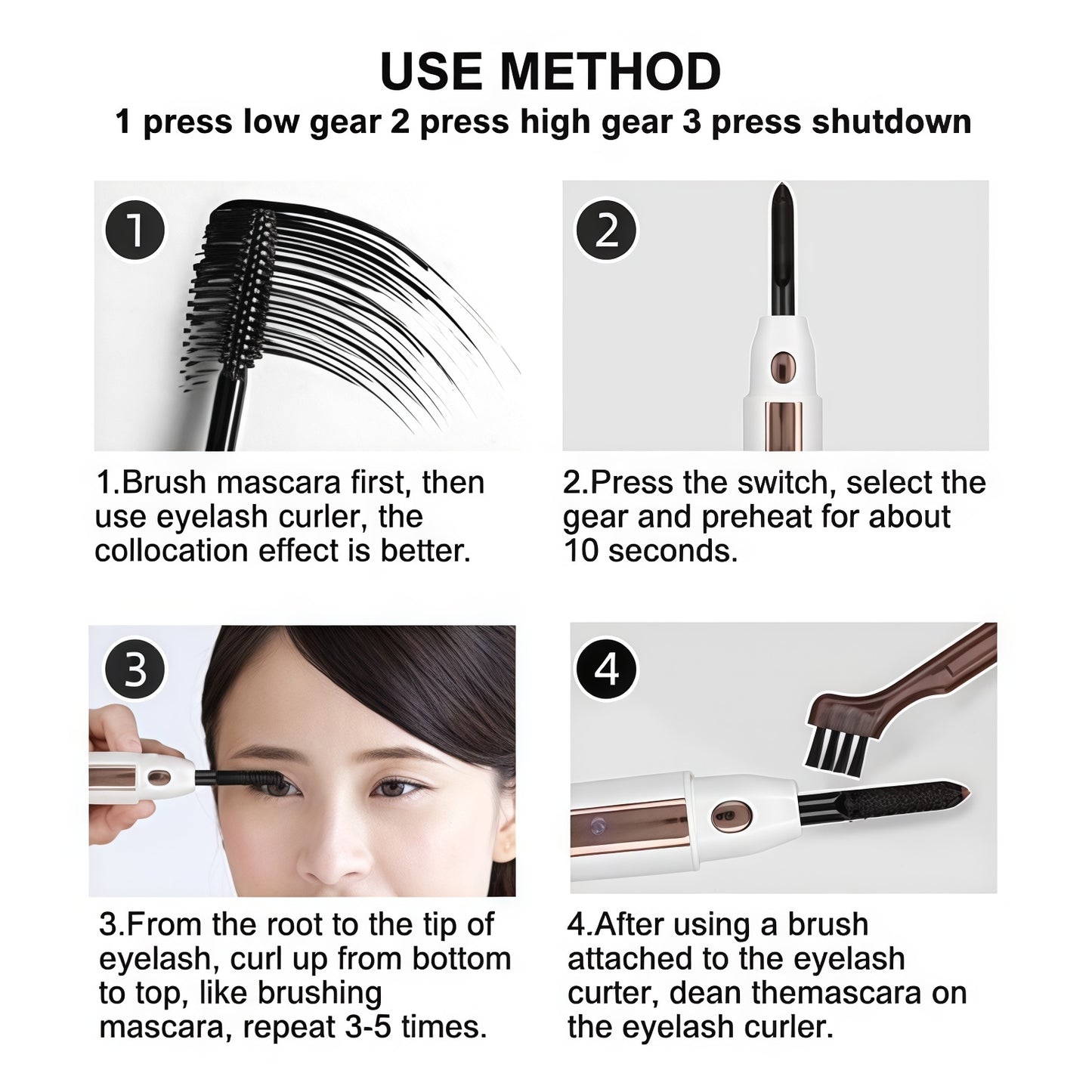 USE METHOD

1 press low gear 2 press high gear 3 press shutdown

1

1.Brush mascara first, then use eyelash curler, the collocation effect is better.

2

2.Press the switch, select the gear and preheat for about 10 seconds.

3

3.From the root to the tip of eyelash, curl up from bottom to top, like brushing mascara, repeat 3-5 times.

4

4.After using a brush attached to the eyelash curter, dean themascara on the eyelash curler.