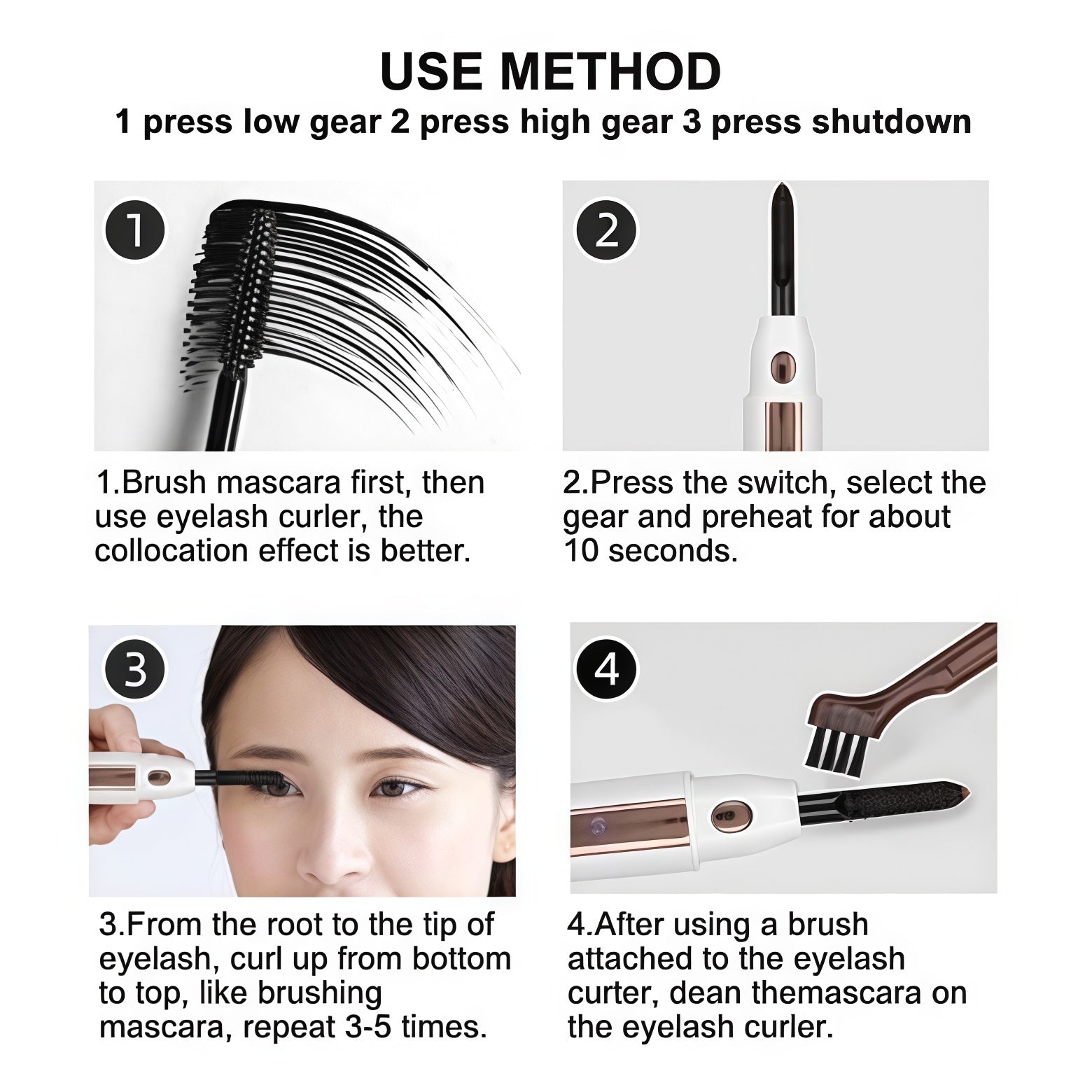 USE METHOD
1 press low gear 2 press high gear 3 press shutdown

1

1.Brush mascara first, then use eyelash curler, the collocation effect is better.

2

2.Press the switch, select the gear and preheat for about 10 seconds.

3

3.From the root to the tip of eyelash, curl up from bottom to top, like brushing mascara, repeat 3-5 times.

4

4.After using a brush attached to the eyelash curter, dean themascara on the eyelash curler.