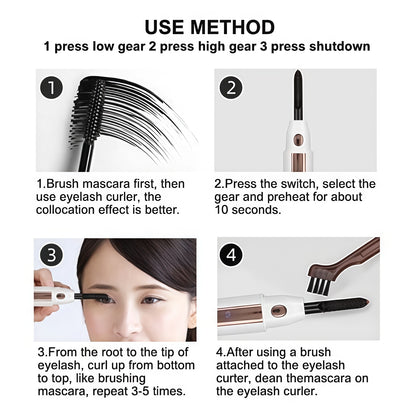 USE METHOD
1 press low gear 2 press high gear 3 press shutdown

1

1.Brush mascara first, then use eyelash curler, the collocation effect is better.

2

2.Press the switch, select the gear and preheat for about 10 seconds.

3

3.From the root to the tip of eyelash, curl up from bottom to top, like brushing mascara, repeat 3-5 times.

4

4.After using a brush attached to the eyelash curter, dean themascara on the eyelash curler.