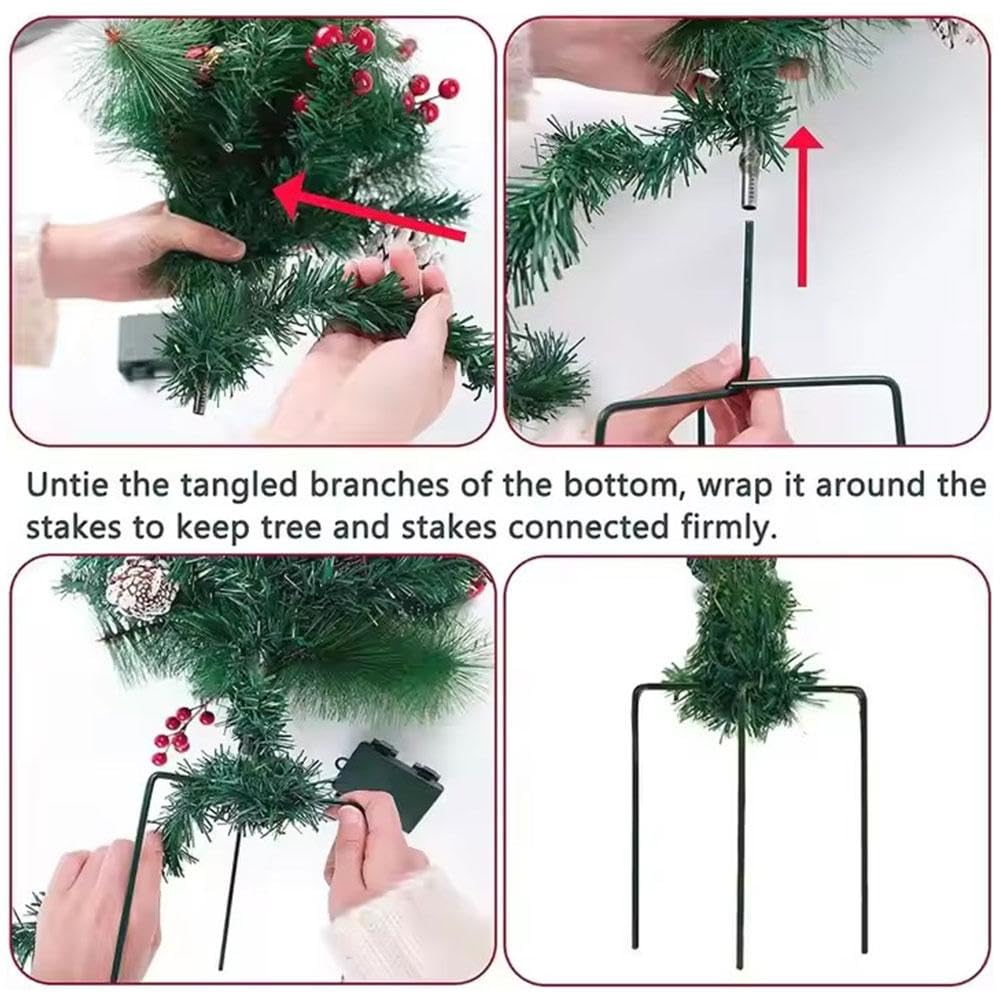 Untie the tangled branches of the bottom, wrap it around the stakes to keep tree and stakes connected firmly.