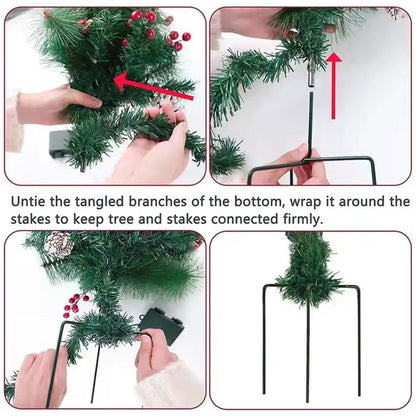 Untie the tangled branches of the bottom, wrap it around the stakes to keep tree and stakes connected firmly.