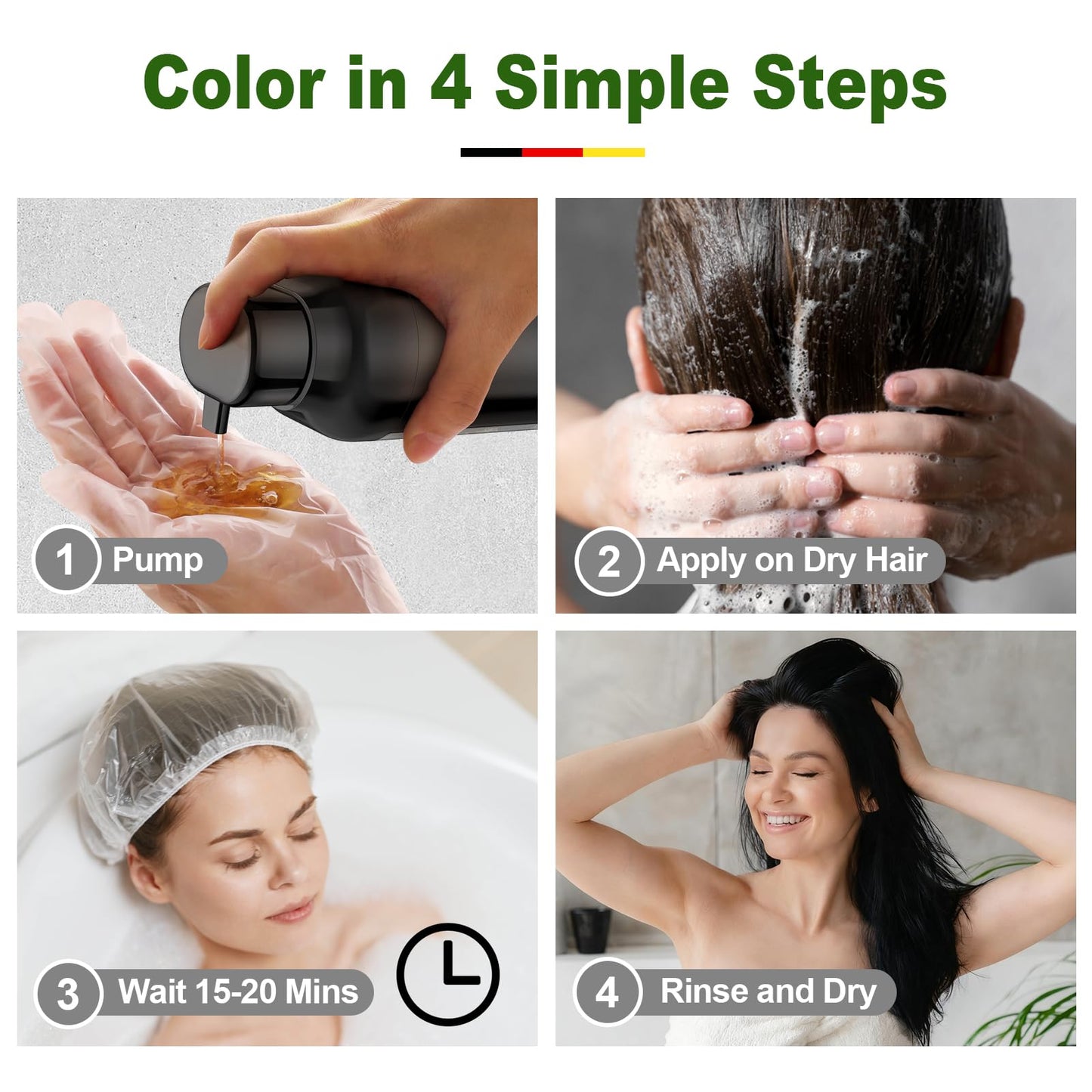 Color in 4 Simple Steps

1 Pump

2 Apply on Dry Hair

3 Wait 15-20 Mins

4 Rinse and Dry