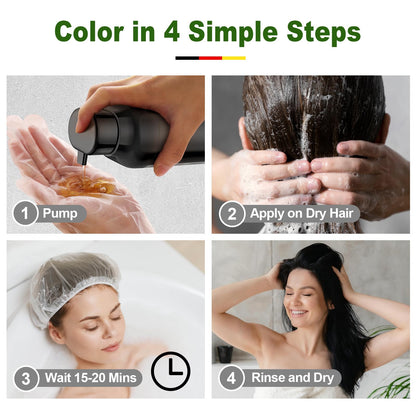 Color in 4 Simple Steps

1 Pump

2 Apply on Dry Hair

3 Wait 15-20 Mins

4 Rinse and Dry