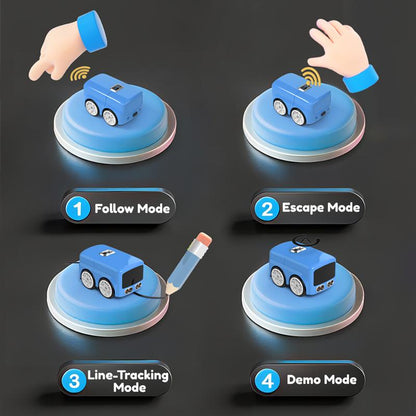 1 Follow Mode

2 Escape Mode

3 Line-Tracking Mode

4 Demo Mode