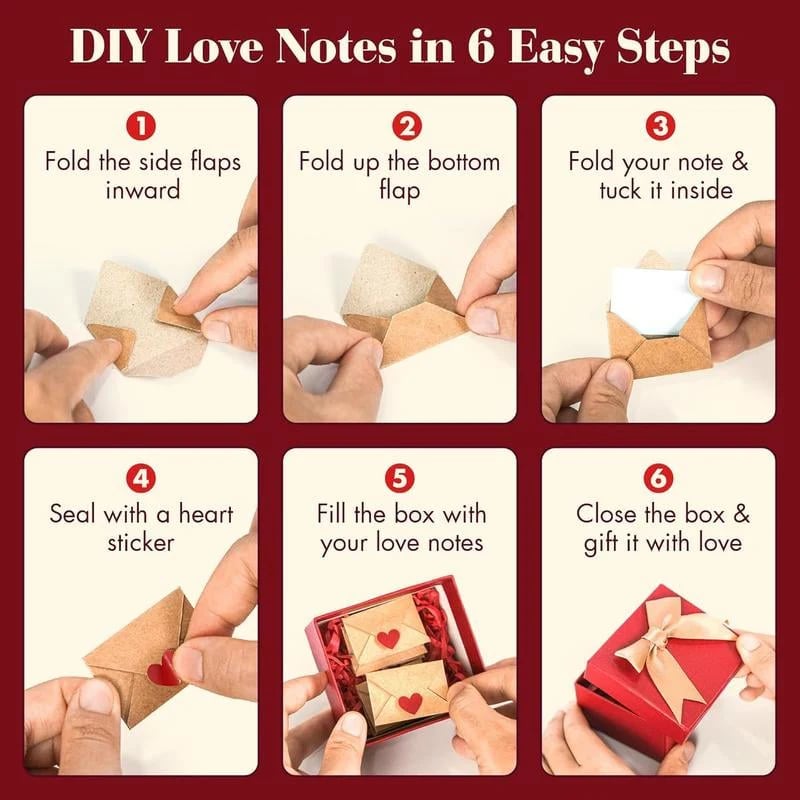 DIY Love Notes in 6 Easy Steps

1
Fold the side flaps inward

2
Fold up the bottom flap

3
Fold your note & tuck it inside

4
Seal with a heart sticker

5
Fill the box with your love notes

6
Close the box & gift it with love