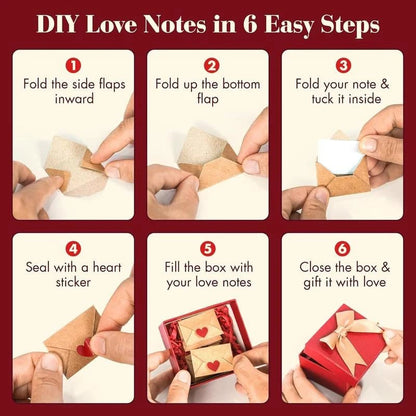 DIY Love Notes in 6 Easy Steps

1
Fold the side flaps inward

2
Fold up the bottom flap

3
Fold your note & tuck it inside

4
Seal with a heart sticker

5
Fill the box with your love notes

6
Close the box & gift it with love