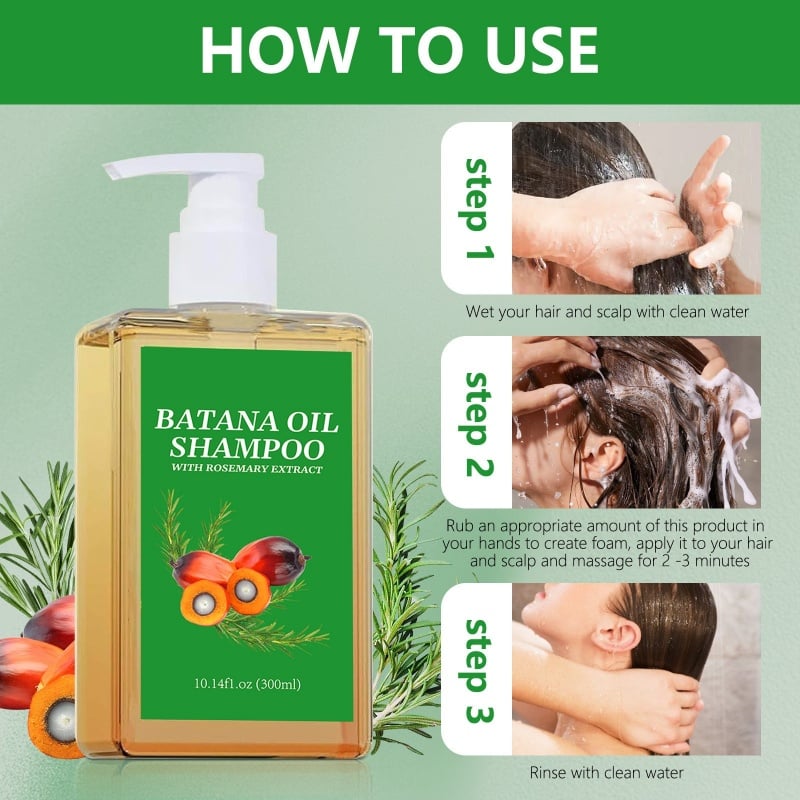 HOW TO USE

BATANA OIL SHAMPOO
WITH ROSEMARY EXTRACT

10.14fl.oz (300ml)

step 1
Wet your hair and scalp with clean water

step 2
Rub an appropriate amount of this product in your hands to create foam, apply it to your hair and scalp and massage for 2 -3 minutes

step 3
Rinse with clean water